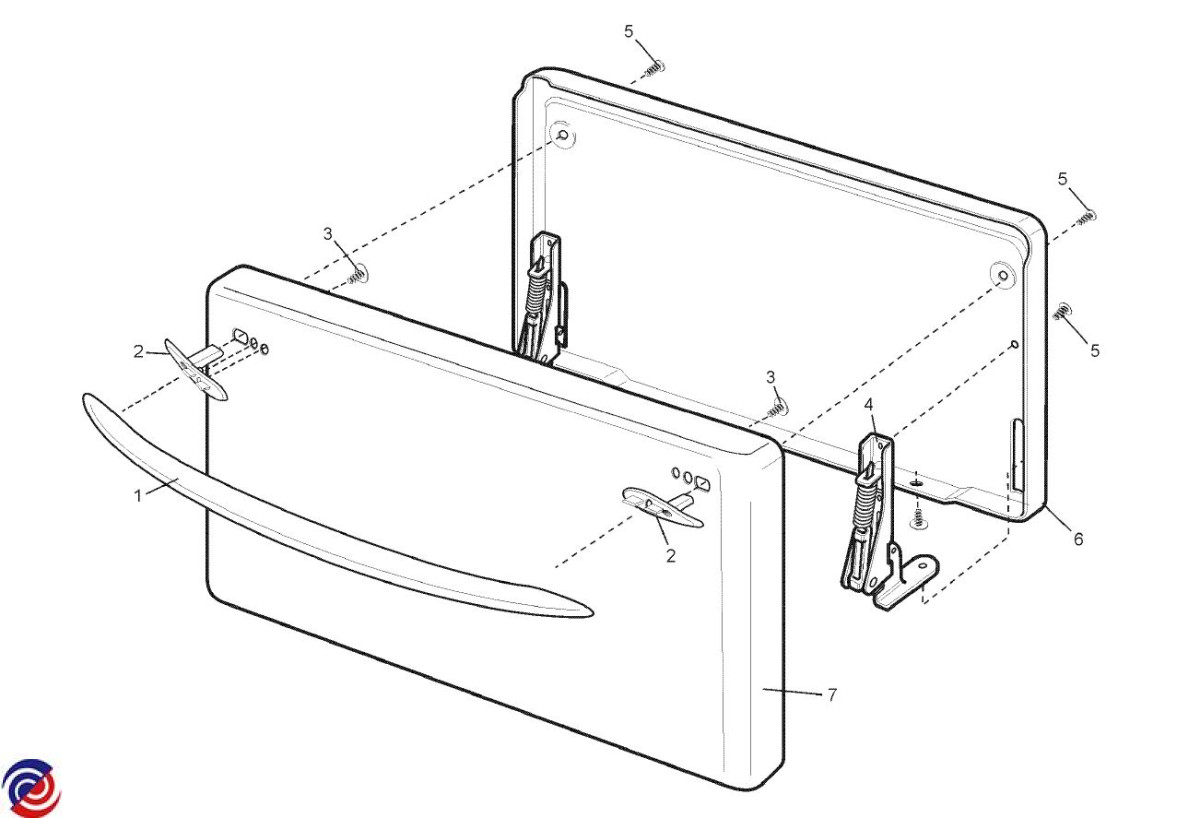 5
5
3
5
2
3
4
1
2
6
7